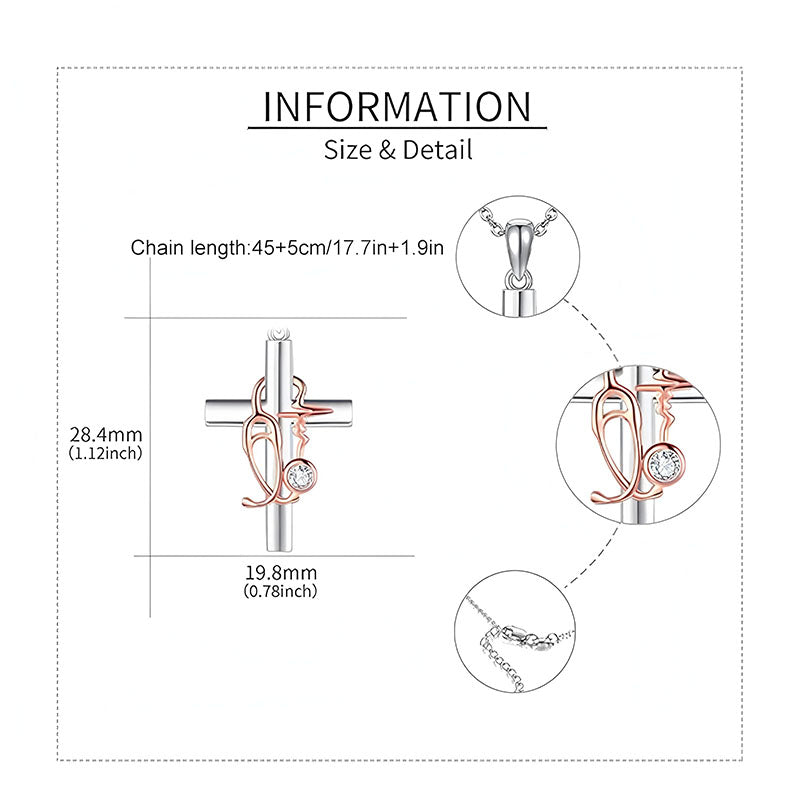 INFORMATION

Size & Detail

Chain length:45+5cm/17.7in+1.9in

28.4mm
(1.12inch)

19.8mm
(0.78inch)